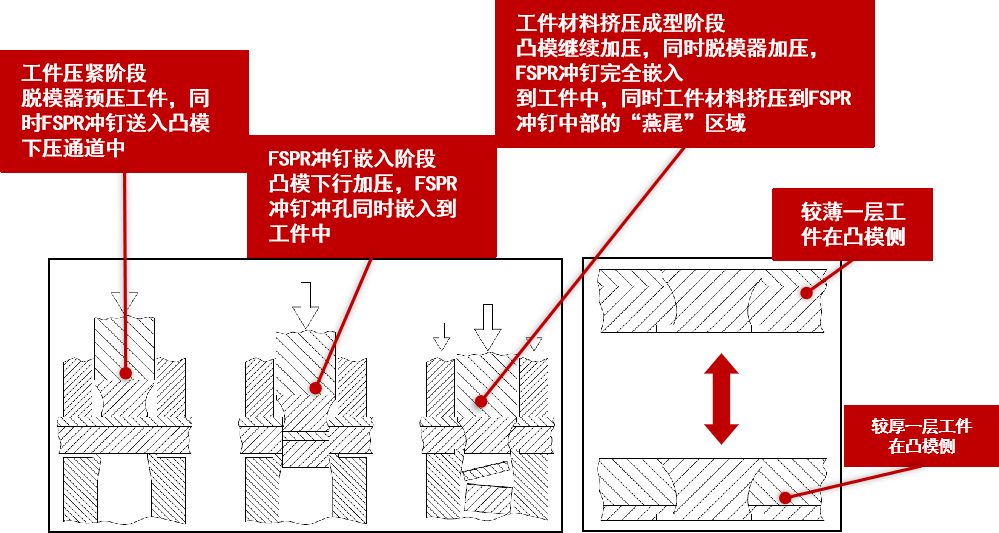 工件压紧阶段
脱模器预压工件，同时FSPR冲钉送入凸模下压通道中

FSPR冲钉嵌入阶段
凸模下行加压，FSPR冲钉冲孔同时嵌入到工件中

工件材料挤压成型阶段
凸模继续加压，同时脱模器加压，FSPR冲钉完全嵌入到工件中，同时工件材料挤压到FSPR冲钉中部的“燕尾”区域

较薄一层工件在凸模侧

较厚一层工件在凸模侧